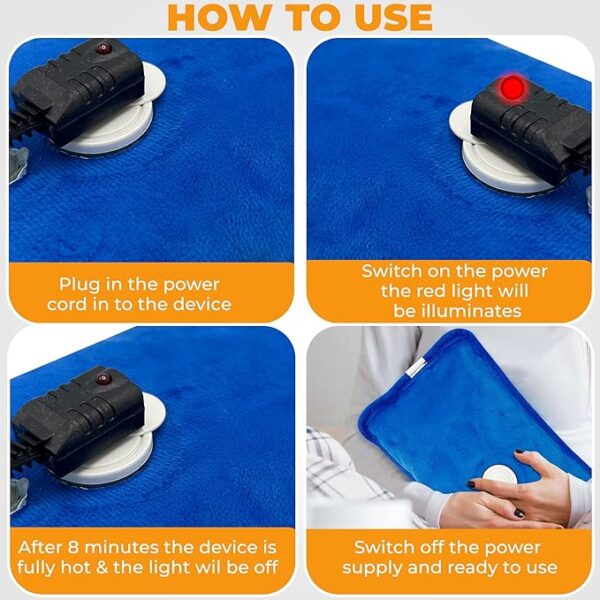 HOW TO USE

Plug in the power cord in to the device

Switch on the power the red light will be illuminates

After 8 minutes the device is fully hot & the light wil be off

Switch off the power supply and ready to use