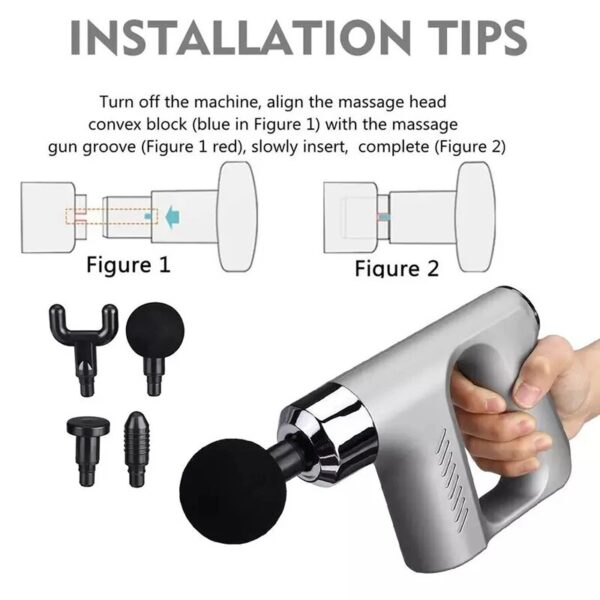 INSTALLATION TIPS

Turn off the machine, align the massage head convex block (blue in Figure 1) with the massage gun groove (Figure 1 red), slowly insert,  complete (Figure 2)

Figure 1

Figure 2